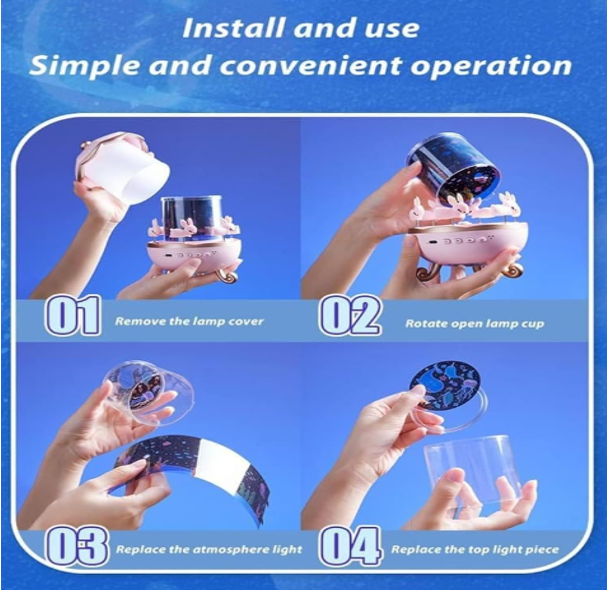 Install and use
Simple and convenient operation

01 Remove the lamp cover

02 Rotate open lamp cup

03 Replace the atmosphere light

04 Replace the top light piece